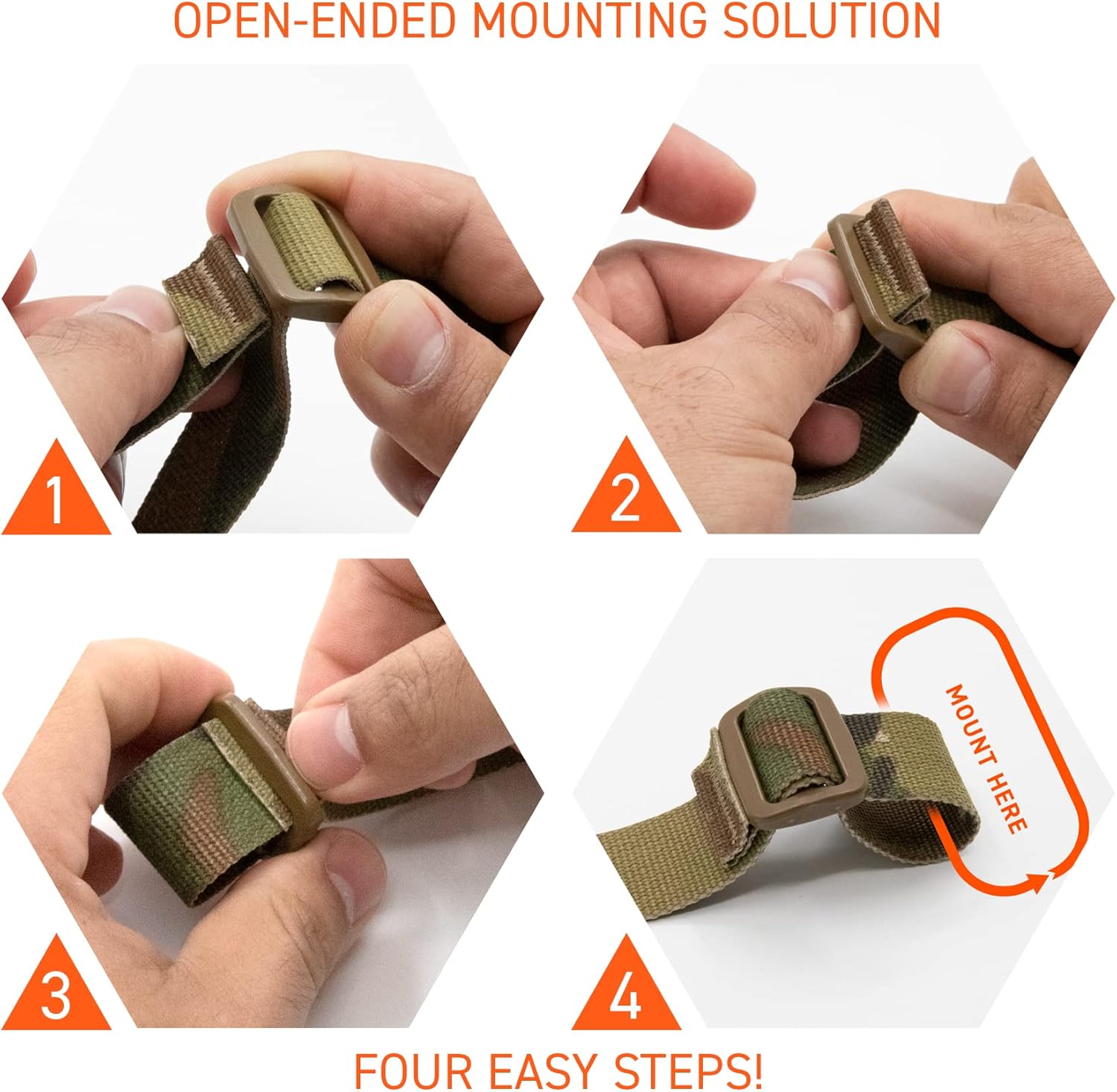 OPEN-ENDED MOUNTING SOLUTION

1

2

3

4

MOUNT HERE

FOUR EASY STEPS!